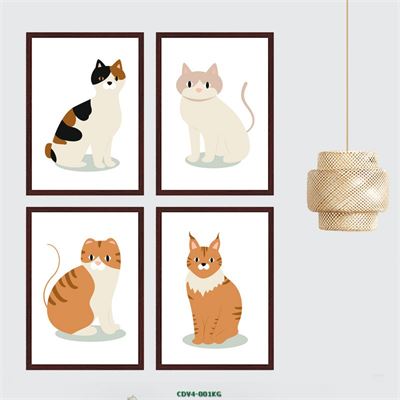 CDV4-001KG